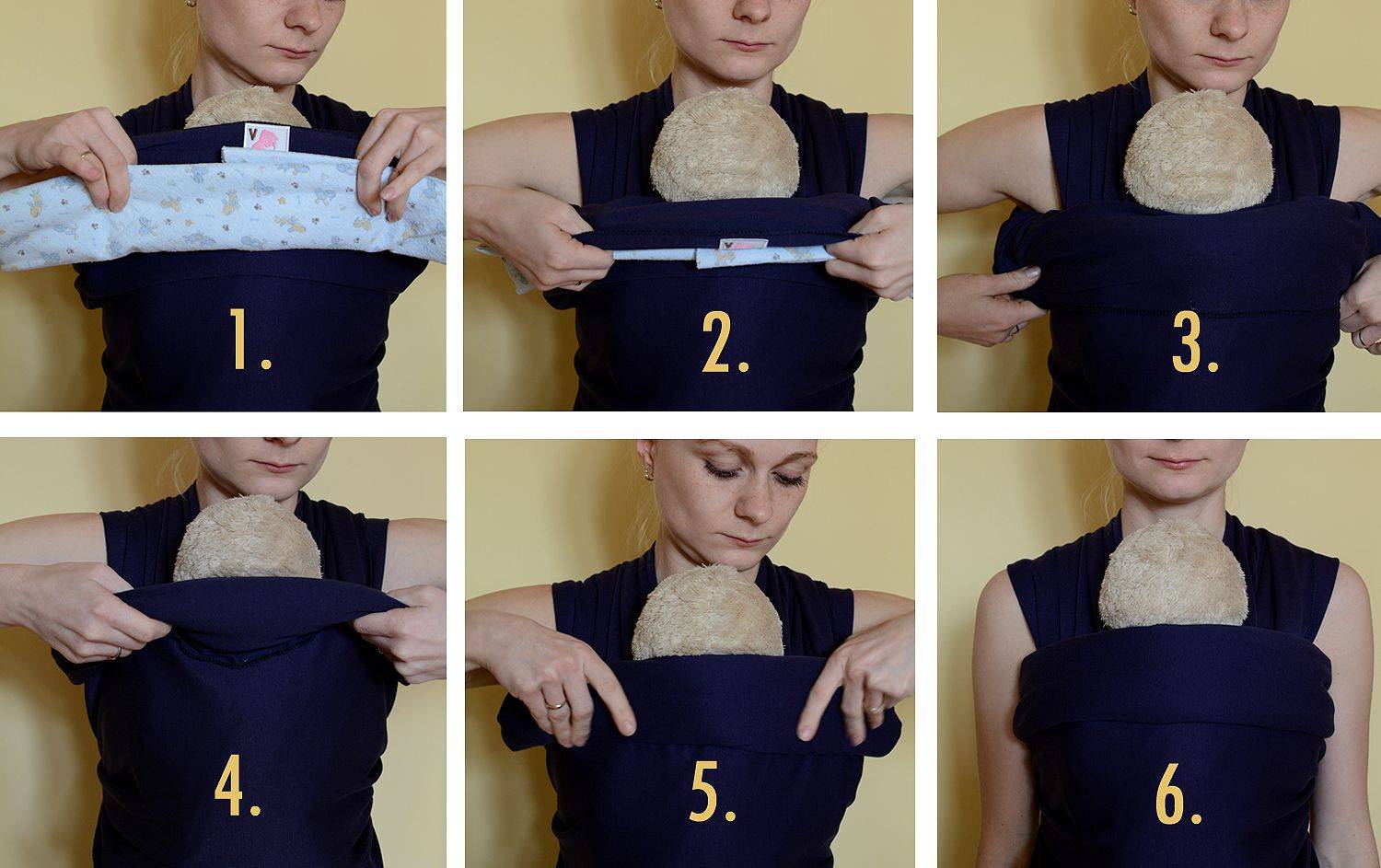 1.

2.

3.

4.

5.

6.